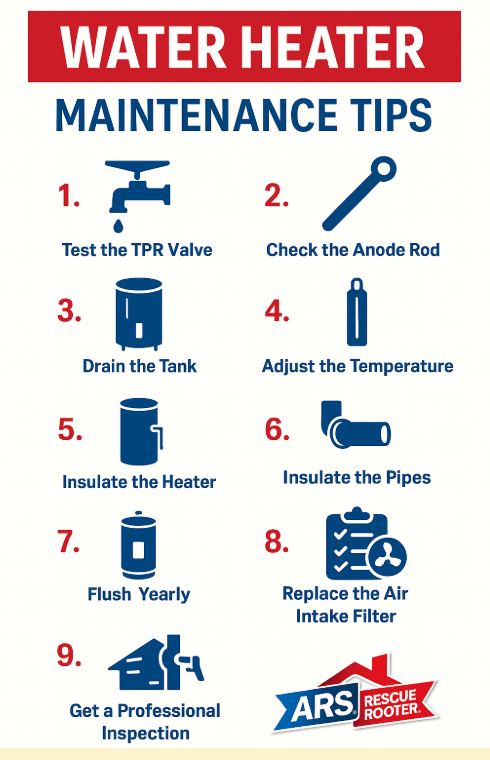 WATER HEATER

MAINTENANCE TIPS

1.
Test the TPR Valve

2.
Check the Anode Rod

3.
Drain the Tank

4.
Adjust the Temperature

5.
Insulate the Heater

6.
Insulate the Pipes

7.
Flush Yearly

8.
Replace the Air Intake Filter

9.
Get a Professional Inspection

ARS RESCUE ROOTER