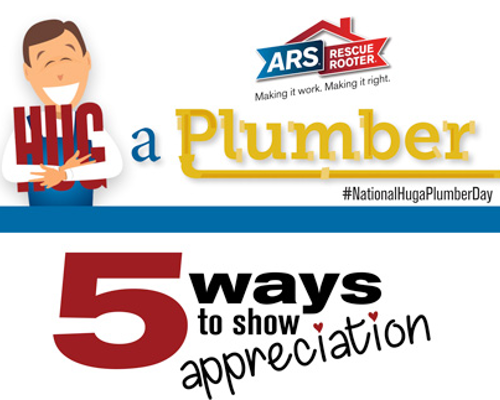 ARS RESCUE ROOTER
Making it work. Making it right.

HUG a Plumber

#NationalHugaPlumberDay

5 ways to show appreciation