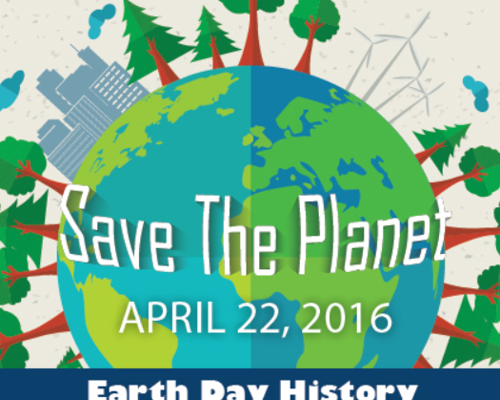 Save The Planet

APRIL 22, 2016

Earth Day History